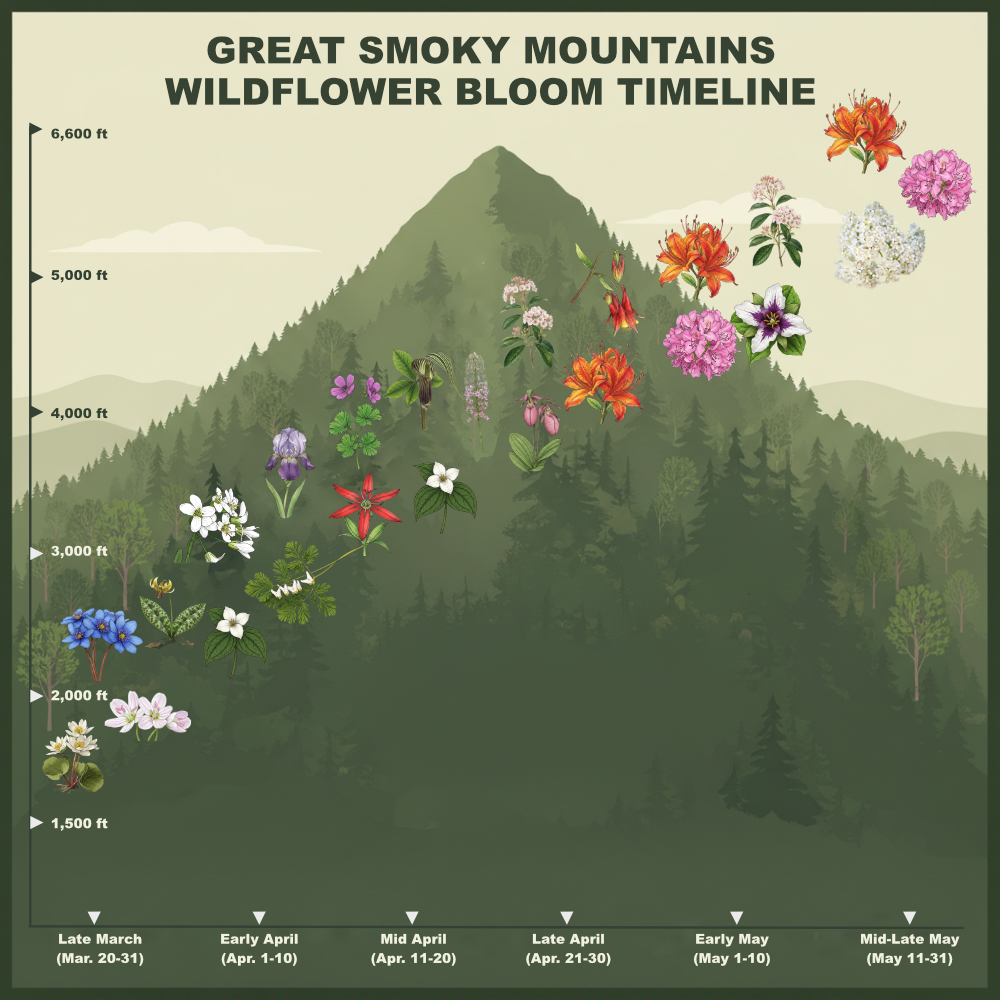 GREAT SMOKY MOUNTAINS WILDFLOWER BLOOM TIMELINE

6,600 ft
5,000 ft
4,000 ft
3,000 ft
2,000 ft
1,500 ft

Late March (Mar. 20-31)
Early April (Apr. 1-10)
Mid April (Apr. 11-20)
Late April (Apr. 21-30)
Early May (May 1-10)
Mid-Late May (May 11-31)